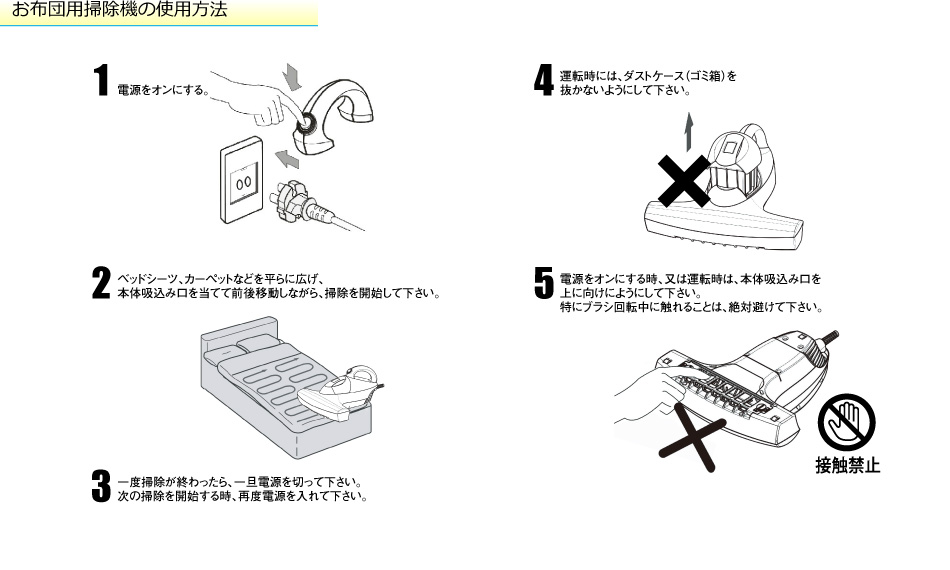 お布団用掃除機の使用方法

1 電源をオンにする。

2 ベッドシーツ、カーペットなどを平らに広げ、本体吸込み口を当てて前後移動しながら、掃除を開始して下さい。

3 一度掃除が終わったら、一旦電源を切って下さい。次の掃除を開始する時、再度電源を入れて下さい。

4 運転時には、ダストケース（ゴミ箱）を抜かないようにして下さい。

5 電源をオンにする時、又は運転時は、本体吸込み口を上に向けにようにして下さい。特にブラシ回転中に触れることは、絶対避けて下さい。

接触禁止