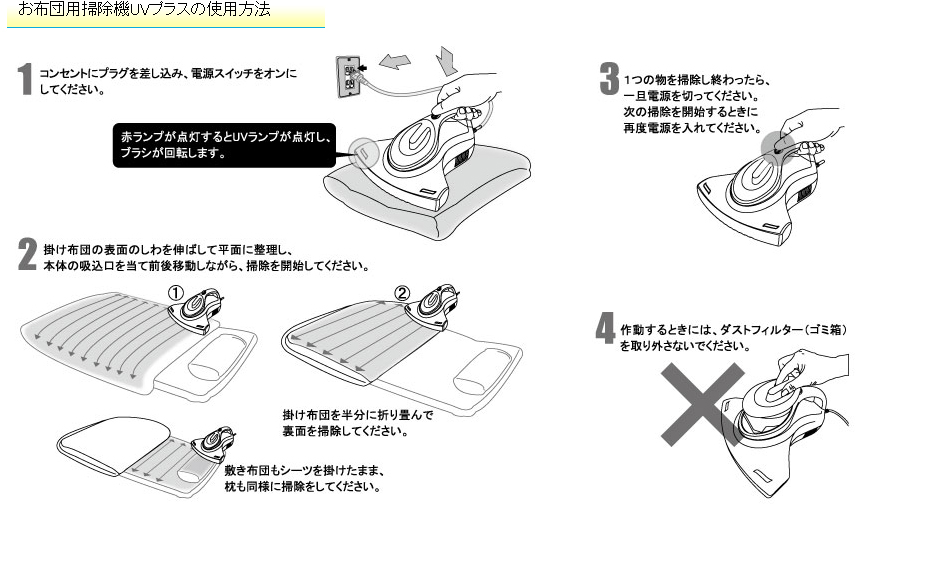 お布団用掃除機UVプラスの使用方法

1 コンセントにプラグを差し込み、電源スイッチをオンにしてください。

赤ランプが点灯するとUVランプが点灯し、ブラシが回転します。

2 掛け布団の表面のしわを伸ばして平面に整理し、本体の吸込口を当て前後移動しながら、掃除を開始してください。

①

②

掛け布団を半分に折り畳んで裏面を掃除してください。

敷き布団もシーツを掛けたまま、枕も同様に掃除をしてください。

3 1つの物を掃除し終わったら、一旦電源を切ってください。次の掃除を開始するときに再度電源を入れてください。

4 作動するときには、ダストフィルター（ゴミ箱）を取り外さないでください。